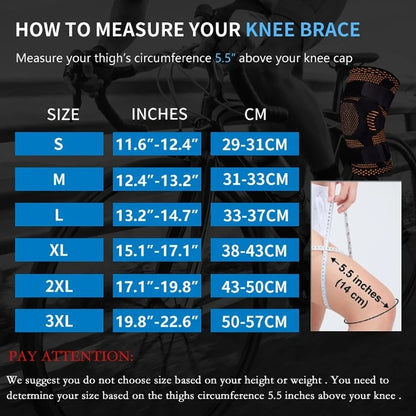 HOW TO MEASURE YOUR KNEE BRACE

Measure your thigh's circumference 5.5" above your knee cap

| SIZE | INCHES | CM |
|---|---|---|
| S | 11.6"-12.4" | 29-31CM |
| M | 12.4"-13.2" | 31-33CM |
| L | 13.2"-14.7" | 33-37CM |
| XL | 15.1"-17.1" | 38-43CM |
| 2XL | 17.1"-19.8" | 43-50CM |
| 3XL | 19.8"-22.6" | 50-57CM |

5.5 inches (14 cm)

PAY ATTENTION:

We suggest you do not choose size based on your height or weight . You need to determine your size based on the thighs circumference 5.5 inches above your knee .